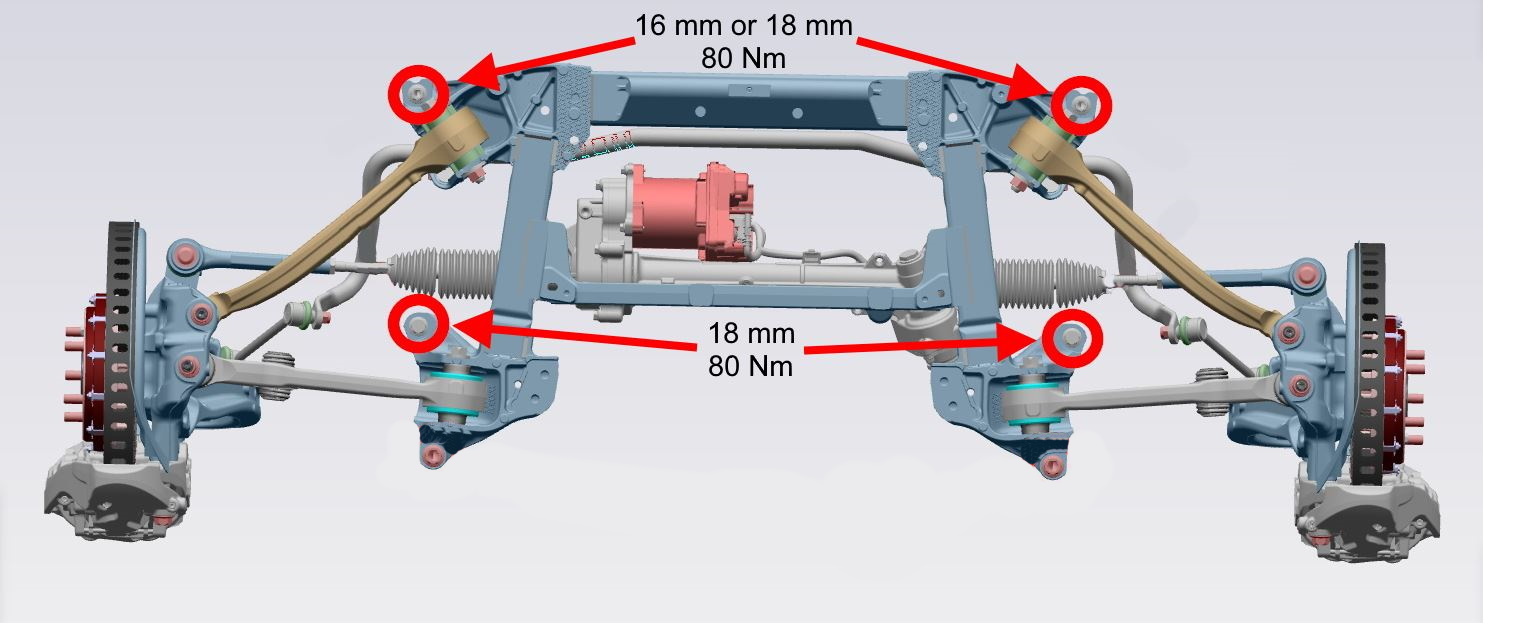 16 mm or 18 mm
80 Nm

18 mm
80 Nm